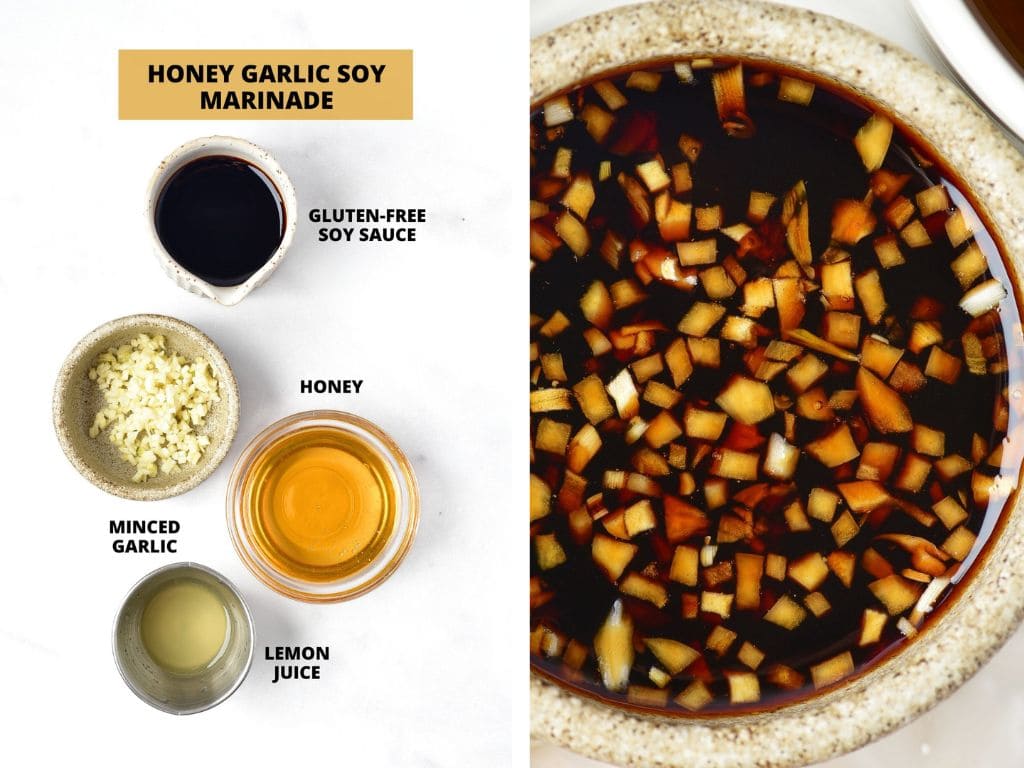 HONEY GARLIC SOY MARINADE

GLUTEN-FREE SOY SAUCE

HONEY

MINCED GARLIC

LEMON JUICE